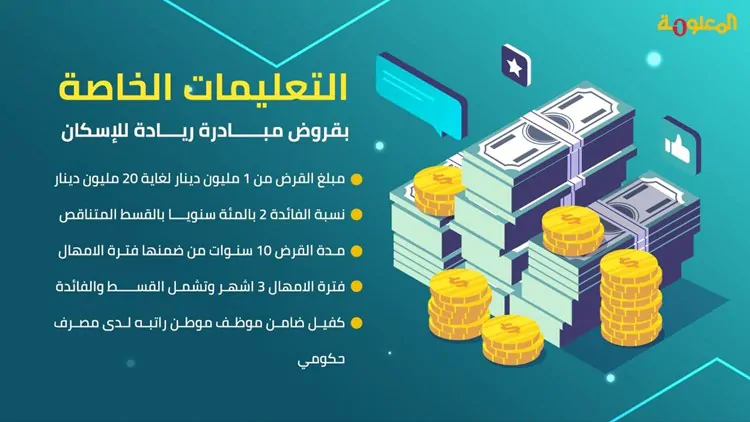 المعلومة

التعليمات الخاصة

بقروض مبادرة ريادة للإسكان

مبلغ القرض من 1 مليون دينار لغاية 20 مليون دينار

نسبة الفائدة 2 بالمئة سنويا بالقسط المتناقص

مدة القرض 10 سنوات من ضمنها فترة الامهال

فترة الامهال 3 اشهر وتشمل القسط والفائدة

كفيل ضامن موظف موطن راتبه لدى مصرف حكومي